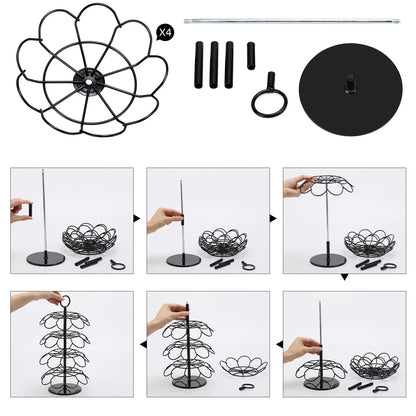 X4